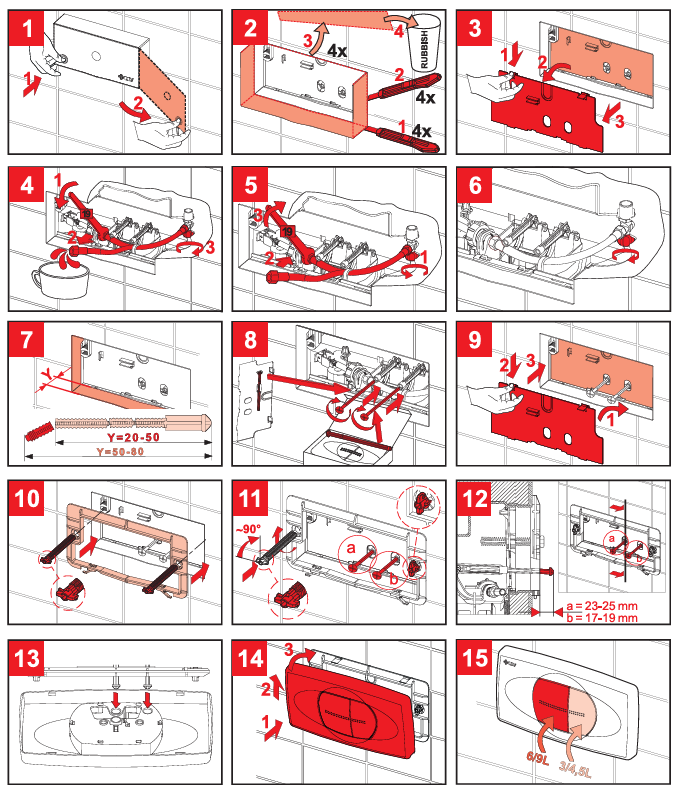 1
1
2

2
3
4x
4
RUBBISH
2
4x
1
4x

3
1
2
3

4
1
19
2
3

5
3
19
2
1

6

7
Y
Y=20-50
Y=50-80

8

9
2
3
1

10

11
~90°
a
b

12
a
b
a = 23-25 mm
b = 17-19 mm

13

14
3
2
1

15
6/9L
3/4,5L